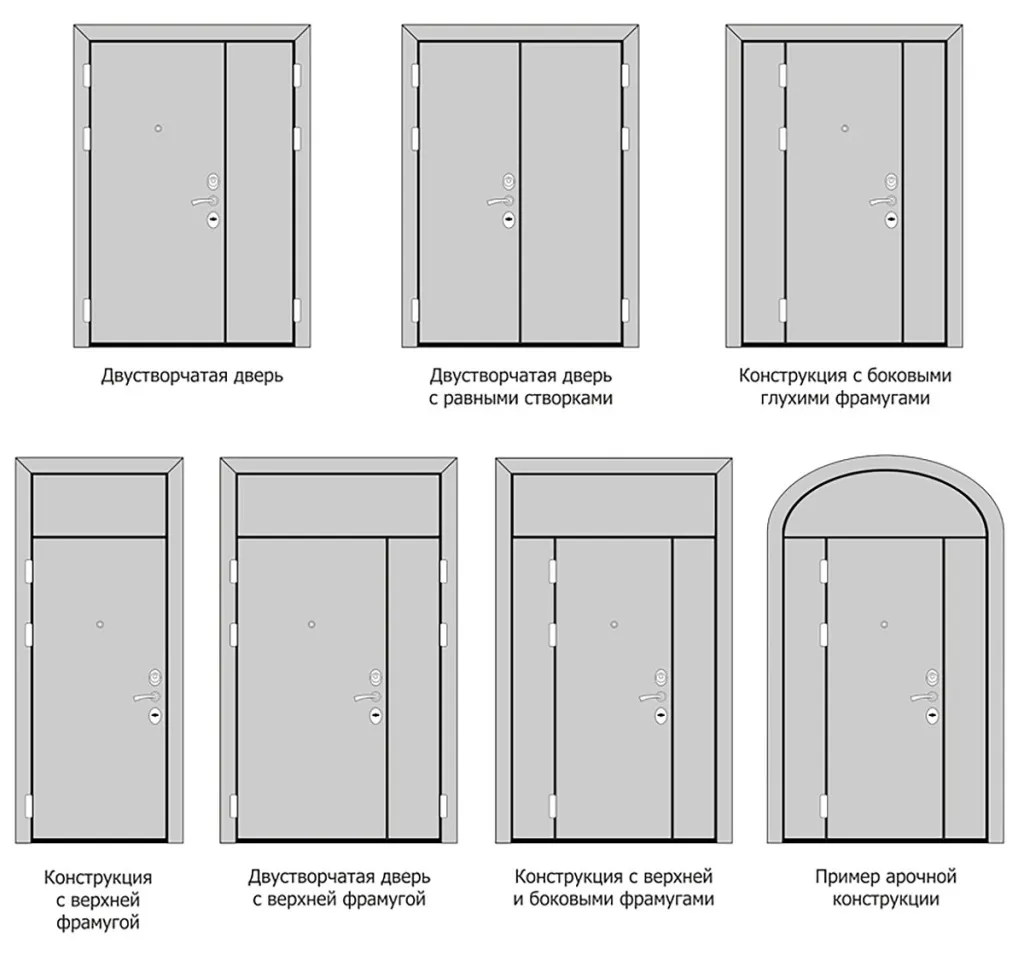 Двустворчатая дверь

Двустворчатая дверь с равными створками

Конструкция с боковыми глухими фрамугами

Конструкция с верхней фрамугой

Двустворчатая дверь с верхней фрамугой

Конструкция с верхней и боковыми фрамугами

Пример арочной конструкции